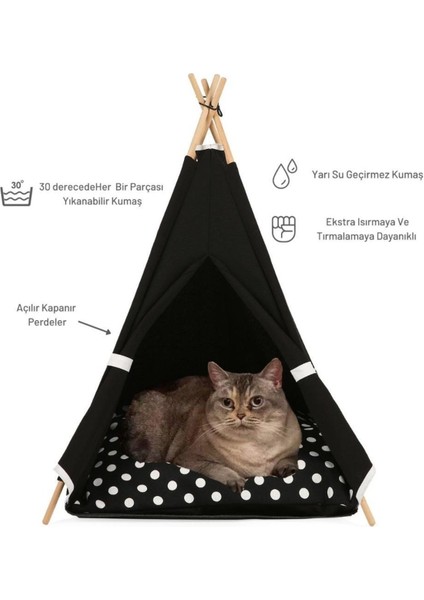 30°

30 derecedeHer Bir Parçası Yıkanabilir Kumaş

Yarı Su Geçirmez Kumaş

Ekstra Isırmaya Ve Tırmalamaya Dayanıklı

Açılır Kapanır Perdeler