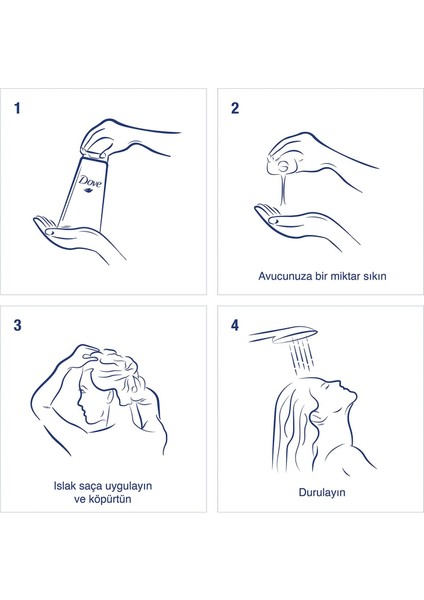 1

Dove

2

Avucunuza bir miktar sıkın

3

Islak saça uygulayın ve köpürtün

4

Durulayın