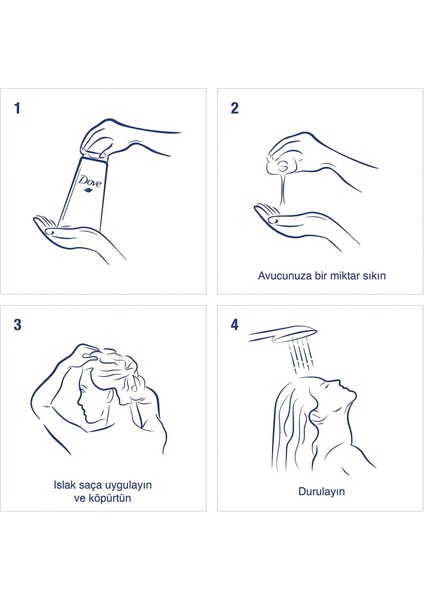 1

Dove

2

Avucunuza bir miktar sıkın

3

Islak saça uygulayın ve köpürtün

4

Durulayın