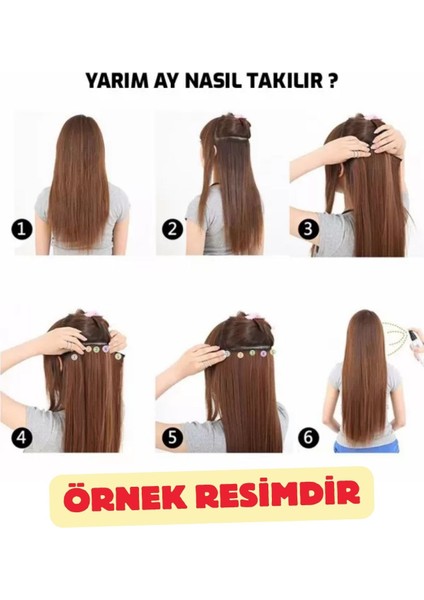 YARIM AY NASIL TAKILIR ?

1

2

3

4

5

6

ÖRNEK RESİMDİR