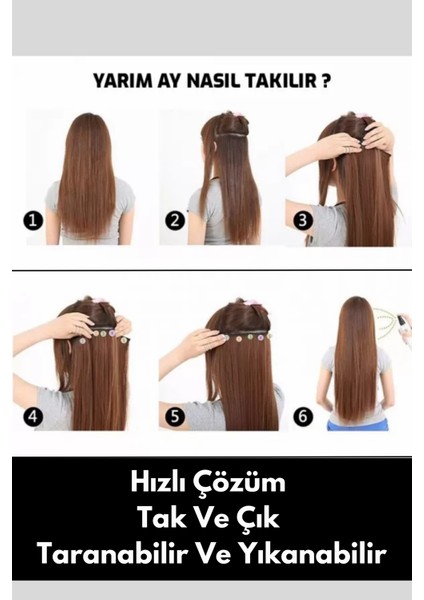 YARIM AY NASIL TAKILIR ?

1

2

3

4

5

6

Hızlı Çözüm
Tak Ve Çık
Taranabilir Ve Yıkanabilir