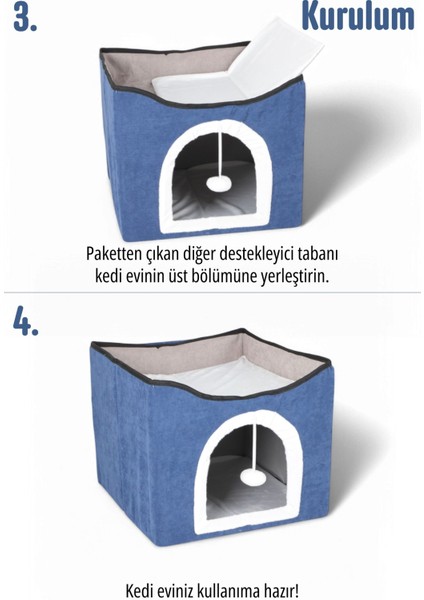 3.

Kurulum

Paketten çıkan diğer destekleyici tabanı kedi evinin üst bölümüne yerleştirin.

4.

Kedi eviniz kullanıma hazır!