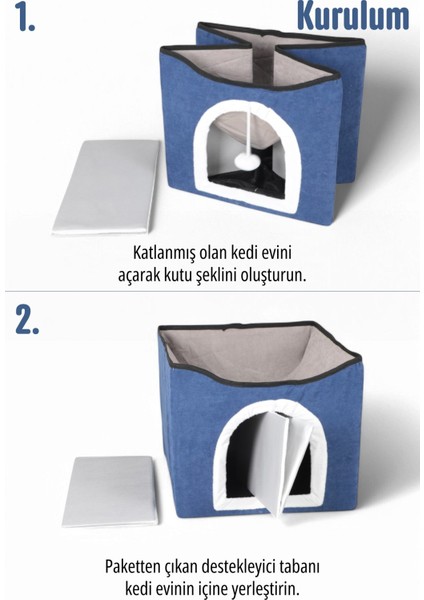 1.

Kurulum

Katlanmış olan kedi evini açarak kutu şeklini oluşturun.

2.

Paketten çıkan destekleyici tabanı kedi evinin içine yerleştirin.