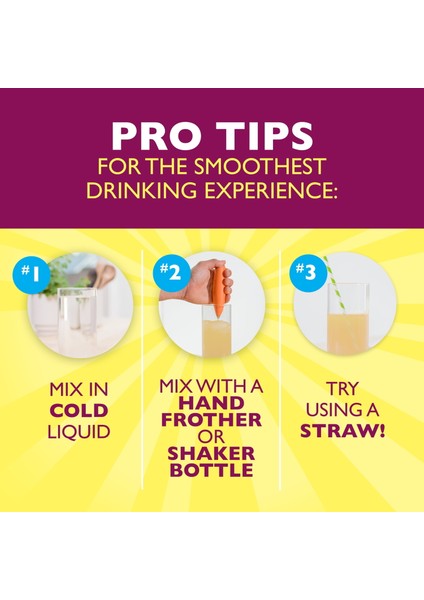 PRO TIPS
FOR THE SMOOTHEST DRINKING EXPERIENCE:

#1
MIX IN COLD LIQUID

#2
MIX WITH A HAND FROTHER OR SHAKER BOTTLE

#3
TRY USING A STRAW!