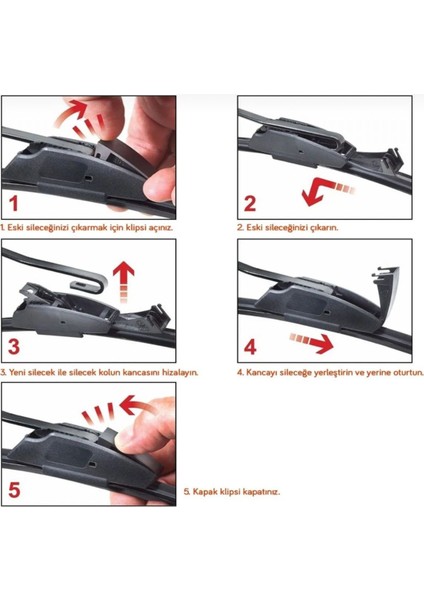 1

1. Eski sileceğinizi çıkarmak için klipsi açınız.

2

2. Eski sileceğinizi çıkarın.

3

3. Yeni silecek ile silecek kolun kancasını hizalayın.

4

4. Kancayı sileceğe yerleştirin ve yerine oturtun.

5

5. Kapak klipsi kapatınız.