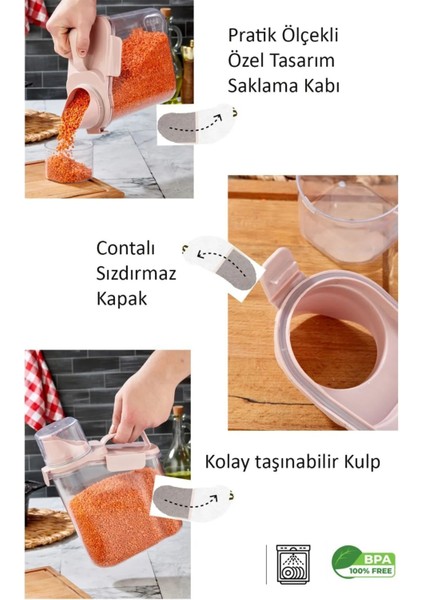 Pratik Ölçekli
Özel Tasarım
Saklama Kabı

Contalı
Sızdırmaz
Kapak

Kolay taşınabilir Kulp

BPA
100% FREE