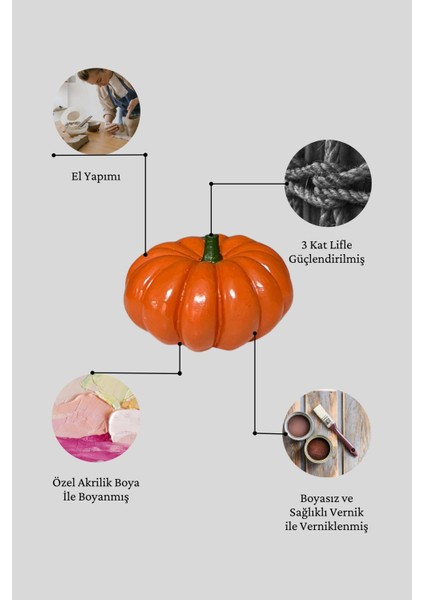 El Yapımı

3 Kat Lifle Güçlendirilmiş

Özel Akrilik Boya İle Boyanmış

Boyasız ve Sağlıklı Vernik ile Verniklenmiş