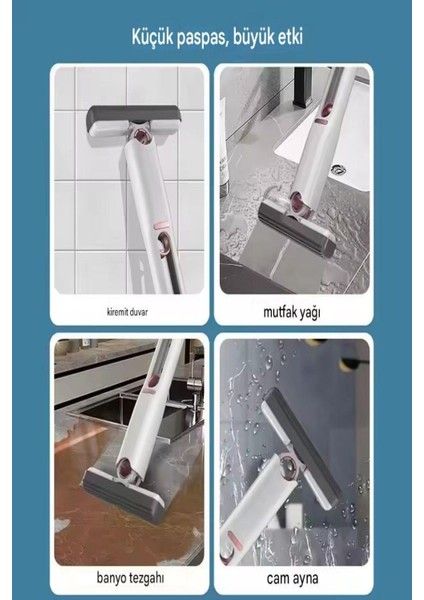 Küçük paspas, büyük etki

kiremit duvar

mutfak yağı

banyo tezgahı

cam ayna