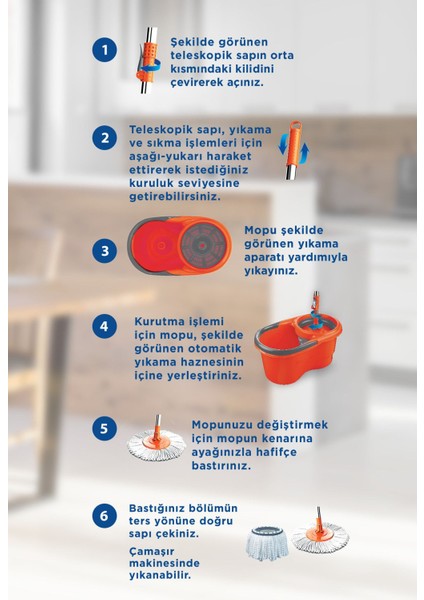 1 Şekilde görünen teleskopik sapın orta kısmındaki kilidini çevirerek açınız.

2 Teleskopik sapı, yıkama ve sıkma işlemleri için aşağı-yukarı haraket ettirerek istediğiniz kuruluk seviyesine getirebilirsiniz.

3 Mopu şekilde görünen yıkama aparatı yardımıyla yıkayınız.

4 Kurutma işlemi için mopu, şekilde görünen otomatik yıkama haznesinin içine yerleştiriniz.

5 Mopunuzu değiştirmek için mopun kenarına ayağınızla hafifçe bastırınız.

6 Bastığınız bölümün ters yönüne doğru sapı çekiniz.

Çamaşır makinesinde yıkanabilir.