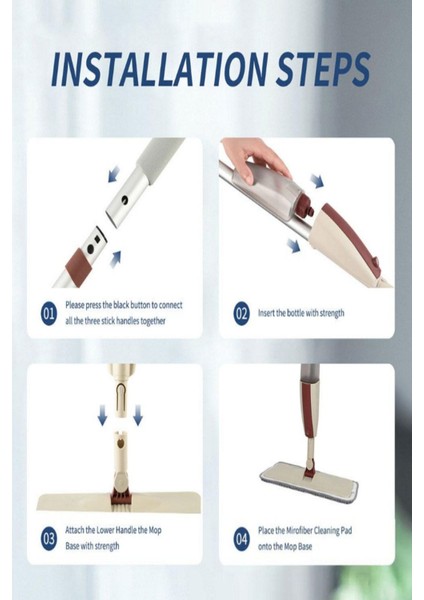 INSTALLATION STEPS

01 Please press the black button to connect all the three stick handles together

02 Insert the bottle with strength

03 Attach the Lower Handle the Mop Base with strength

04 Place the Mirofiber Cleaning Pad onto the Mop Base