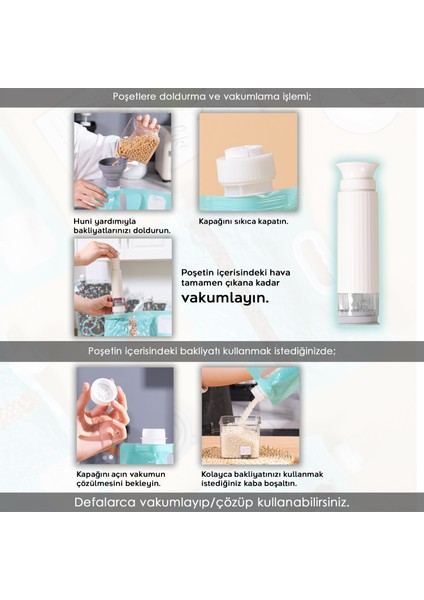 Poşetlere doldurma ve vakumlama işlemi;

Huni yardımıyla bakliyatlarınızı doldurun.

Kapağını sıkıca kapatın.

Poşetin içerisindeki hava tamamen çıkana kadar vakumlayın.

Poşetin içerisindeki bakliyatı kullanmak istediğinizde;

Kapağını açın vakumun çözülmesini bekleyin.

Kolayca bakliyatınızı kullanmak istediğiniz kaba boşaltın.

Defalarca vakumlayıp/çözüp kullanabilirsiniz.