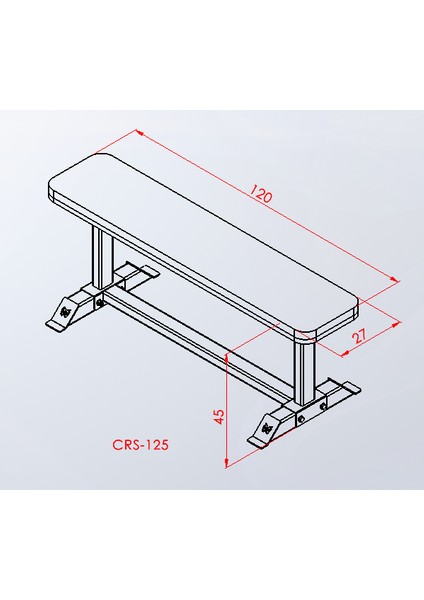 120

27

45

CRS-125