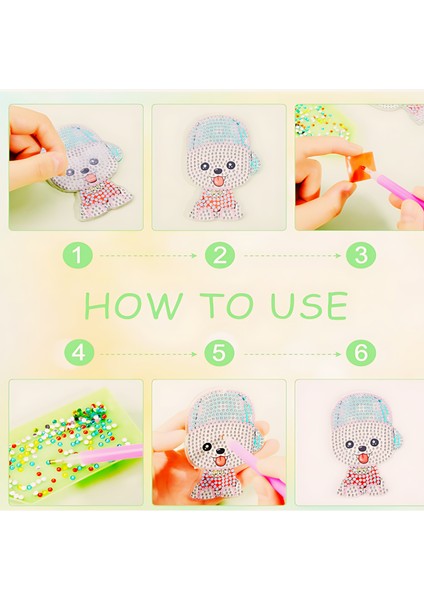 1
2
3
HOW TO USE
4
5
6