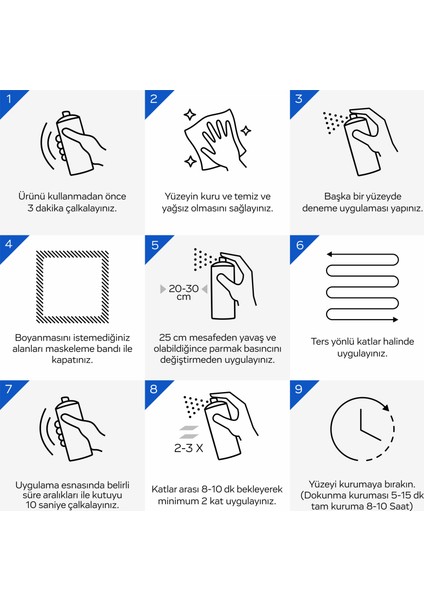 1

Ürünü kullanmadan önce 3 dakika çalkalayınız.

2

Yüzeyin kuru ve temiz ve yağsız olmasını sağlayınız.

3

Başka bir yüzeyde deneme uygulaması yapınız.

4

Boyanmasını istemediğiniz alanları maskeleme bandı ile kapatınız.

5

20-30 cm

25 cm mesafeden yavaş ve olabildiğince parmak basıncını değiştirmeden uygulayınız.

6

Ters yönlü katlar halinde uygulayınız.

7

Uygulama esnasında belirli süre aralıkları ile kutuyu 10 saniye çalkalayınız.

8

2-3 X

Katlar arası 8-10 dk bekleyerek minimum 2 kat uygulayınız.

9

Yüzeyi kurumaya bırakın. (Dokunma kuruması 5-15 dk tam kuruma 8-10 Saat)