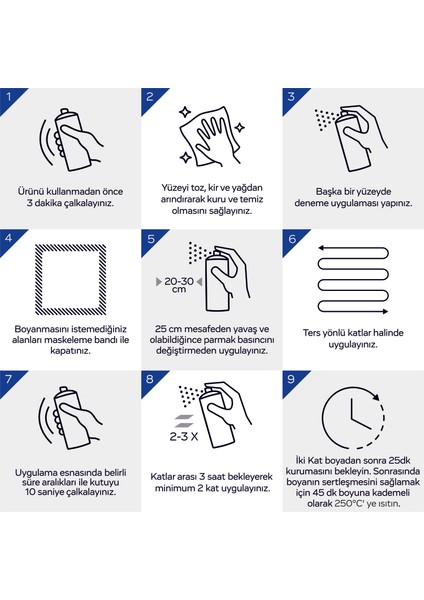 1

Ürünü kullanmadan önce 3 dakika çalkalayınız.

2

Yüzeyi toz, kir ve yağdan arındırarak kuru ve temiz olmasını sağlayınız.

3

Başka bir yüzeyde deneme uygulaması yapınız.

4

Boyanmasını istemediğiniz alanları maskeleme bandı ile kapatınız.

5

20-30 cm

25 cm mesafeden yavaş ve olabildiğince parmak basıncını değiştirmeden uygulayınız.

6

Ters yönlü katlar halinde uygulayınız.

7

Uygulama esnasında belirli süre aralıkları ile kutuyu 10 saniye çalkalayınız.

8

2-3 X

Katlar arası 3 saat bekleyerek minimum 2 kat uygulayınız.

9

İki Kat boyadan sonra 25dk kurumasını bekleyin. Sonrasında boyanın sertleşmesini sağlamak için 45 dk boyuna kademeli olarak 250°C' ye ısıtın.