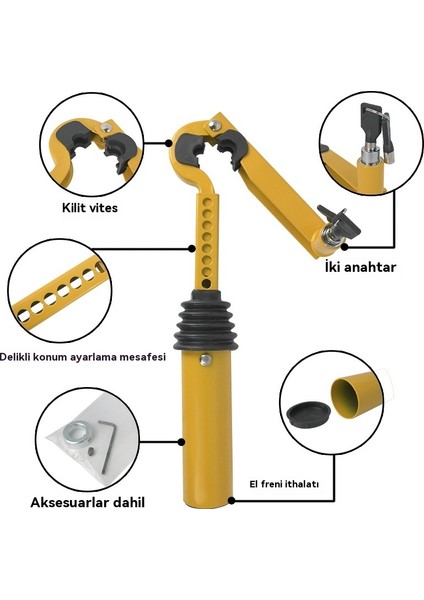 Kilit vites

İki anahtar

Delikli konum ayarlama mesafesi

Aksesuarlar dahil

El freni ithalatı