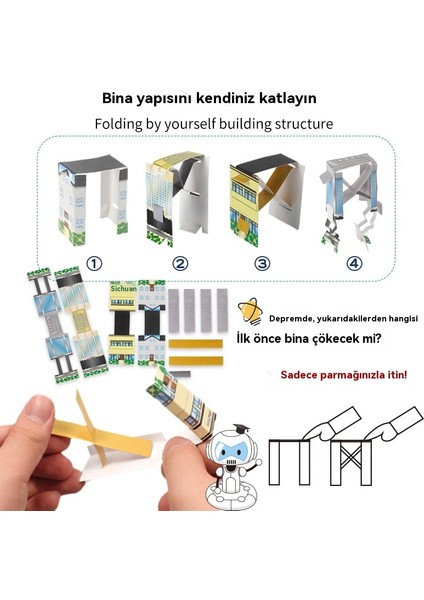 Bina yapısını kendiniz katlayın

Folding by yourself building structure

①
②
③
④

Sichuan

Depremde, yukarıdakilerden hangisi

İlk önce bina çökecek mi?

Sadece parmağınızla itin!