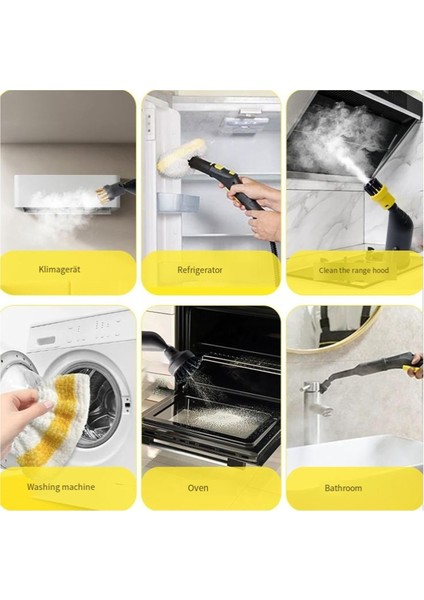 Klimagerät

Refrigerator

Clean the range hood

Washing machine

Oven

Bathroom