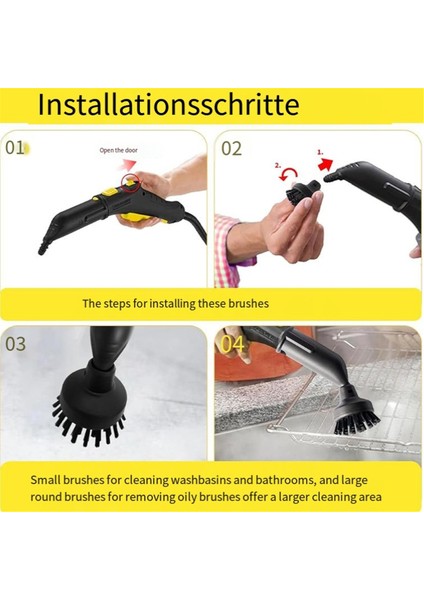 Installationsschritte

01

Open the door

02

2.

1.

The steps for installing these brushes

03

04

Small brushes for cleaning washbasins and bathrooms, and large round brushes for removing oily brushes offer a larger cleaning area