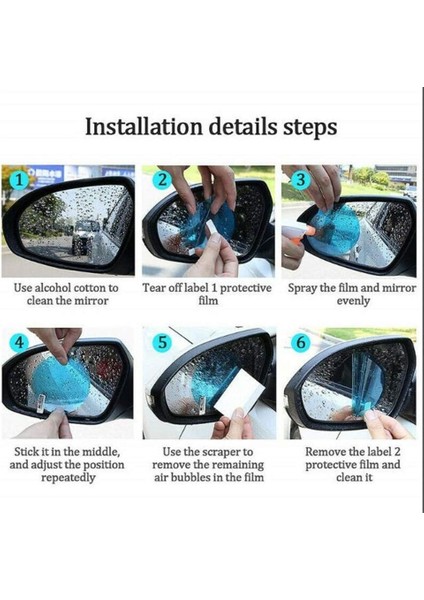 Installation details steps

1

Use alcohol cotton to clean the mirror

2

Tear off label 1 protective film

3

Spray the film and mirror evenly

4

Stick it in the middle, and adjust the position repeatedly

5

Use the scraper to remove the remaining air bubbles in the film

6

Remove the label 2 protective film and clean it