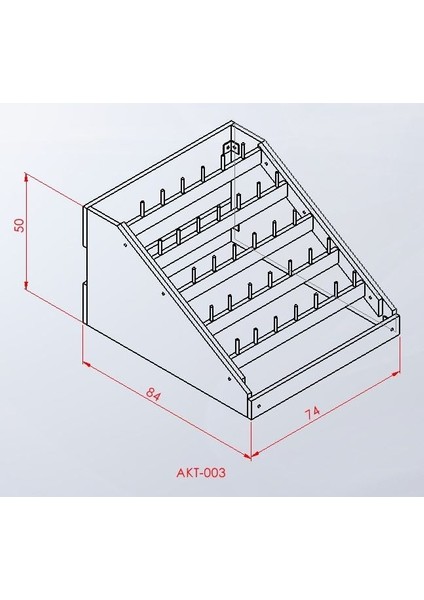 50

84

74

AKT-003