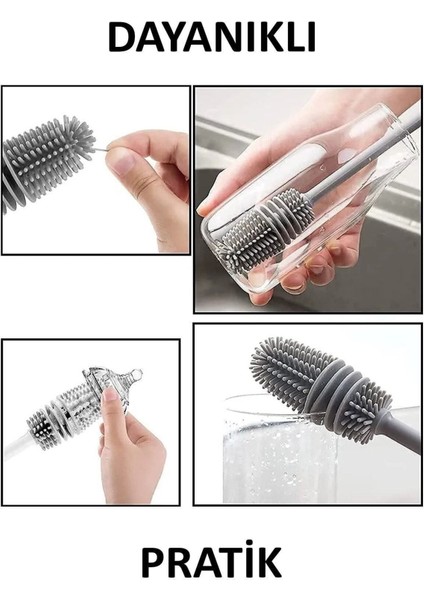 DAYANIKLI

PRATİK