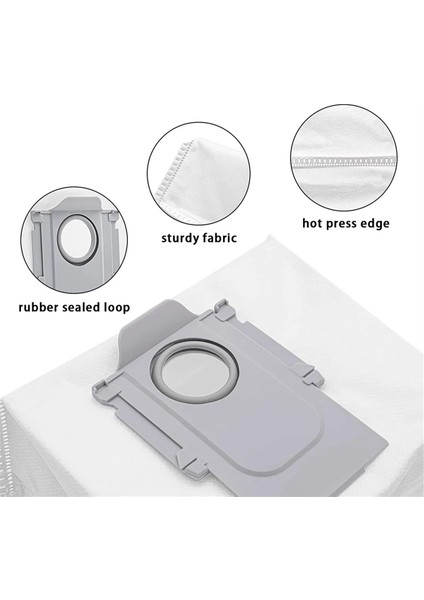 sturdy fabric

hot press edge

rubber sealed loop