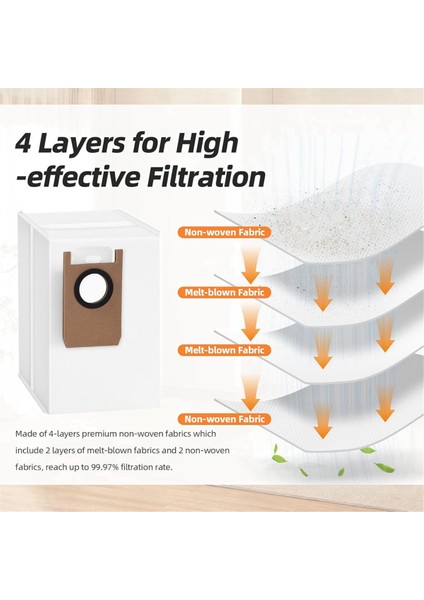 4 Layers for High -effective Filtration

Non-woven Fabric

Melt-blown Fabric

Melt-blown Fabric

Non-woven Fabric

Made of 4-layers premium non-woven fabrics which include 2 layers of melt-blown fabrics and 2 non-woven fabrics, reach up to 99.97% filtration rate.