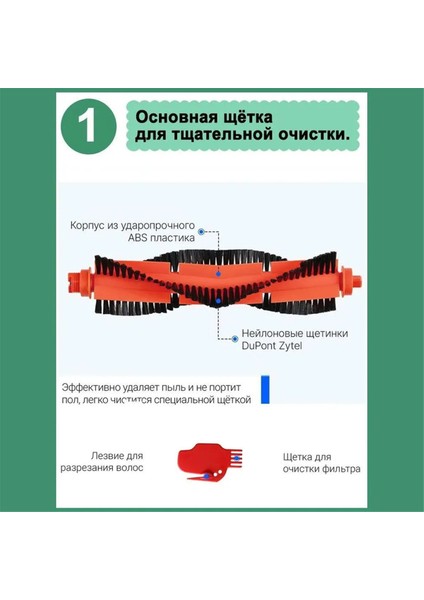 1

Основная щётка для тщательной очистки.

Корпус из ударопрочного ABS пластика

Нейлоновые щетинки DuPont Zytel

Эффективно удаляет пыль и не портит пол, легко чистится специальной щёткой

Лезвие для разрезания волос

Щетка для очистки фильтра