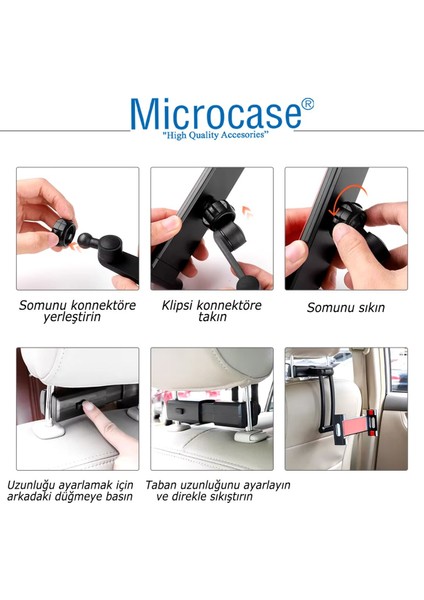 Microcase®
"High Quality Accesories"

Somunu konnektöre yerleştirin

Klipsi konnektöre takın

Somunu sıkın

Uzunluğu ayarlamak için arkadaki düğmeye basın

Taban uzunluğunu ayarlayın ve direkle sıkıştırın