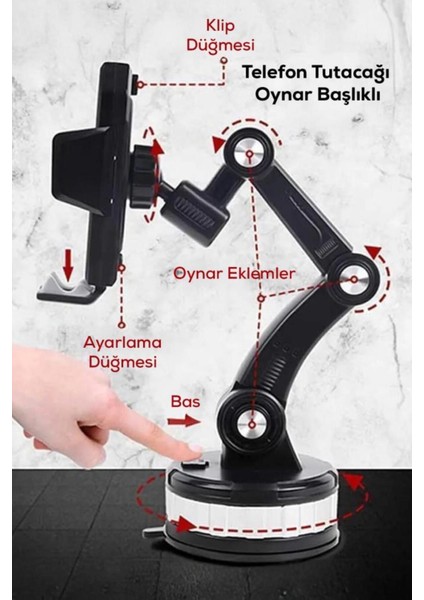 Klip Düğmesi

Telefon Tutacağı Oynar Başlıklı

Oynar Eklemler

Ayarlama Düğmesi

Bas