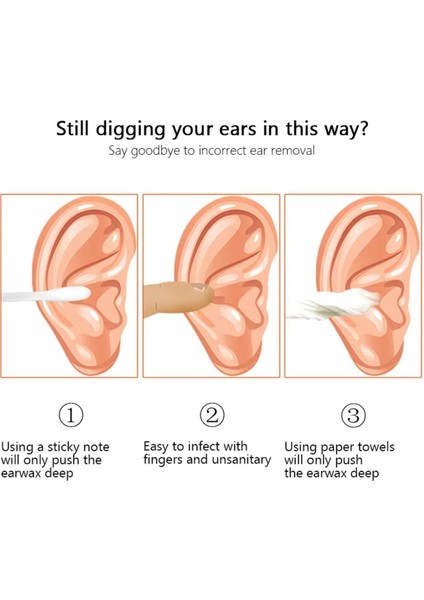 Still digging your ears in this way?
Say goodbye to incorrect ear removal

①

Using a sticky note will only push the earwax deep

②

Easy to infect with fingers and unsanitary

③

Using paper towels will only push the earwax deep