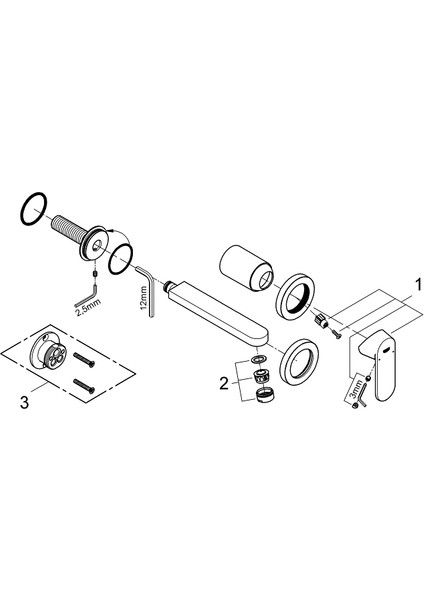 2,5mm
12mm
1
2
3
3mm