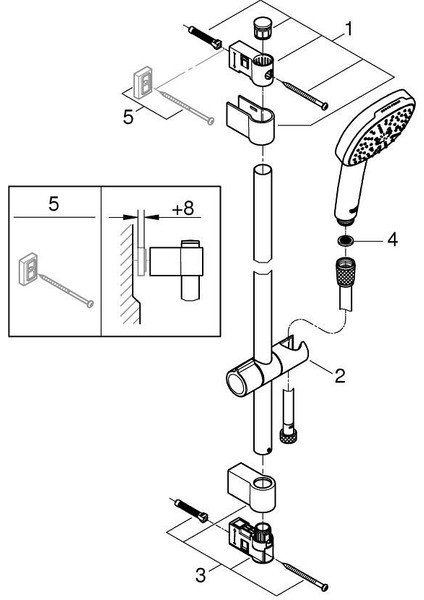 1

5

5

+8

4

2

3