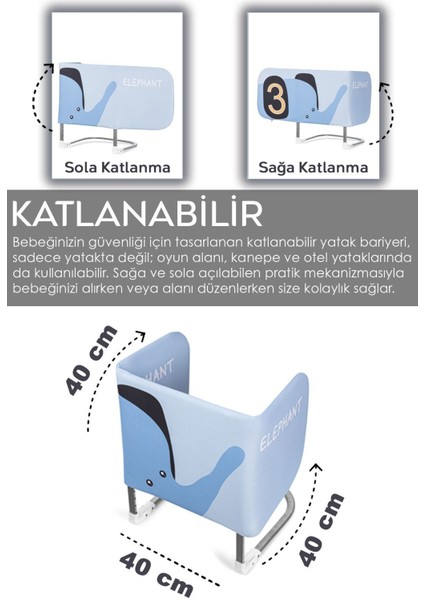 ELEPHANT

Sola Katlanma

3

ELEPHANT

Sağa Katlanma

KATLANABİLİR

Bebeğinizin güvenliği için tasarlanan katlanabilir yatak bariyeri, sadece yatakta değil; oyun alanı, kanepe ve otel yataklarında da kullanılabilir. Sağa ve sola açılabilen pratik mekanizmasıyla bebeğinizi alırken veya alanı düzenlerken size kolaylık sağlar.

40 cm

HANT

ELEPHANT

40 cm

40 cm