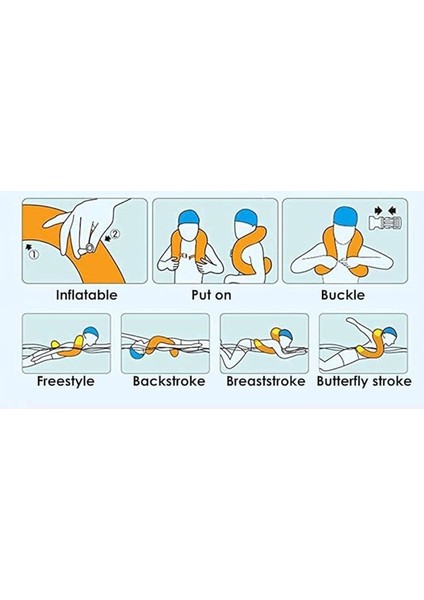 ① ②

Inflatable

Put on

Buckle

Freestyle

Backstroke

Breaststroke

Butterfly stroke