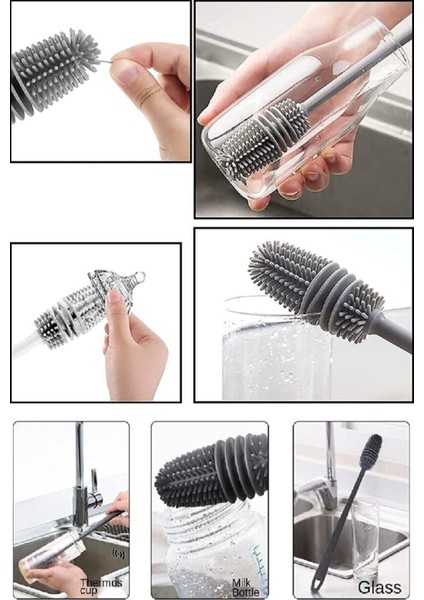 Thermos cup

Milk Bottle

Glass