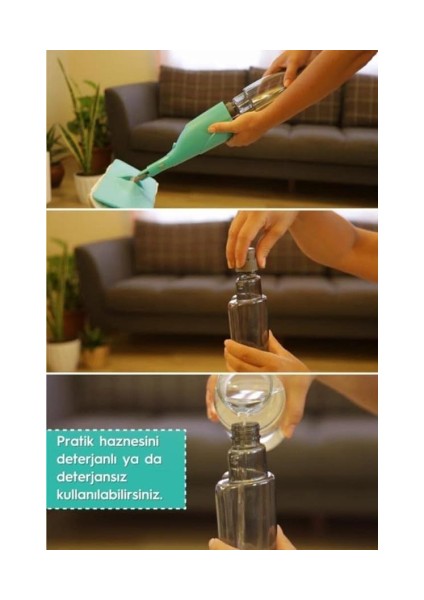 Pratik haznesini deterjanlı ya da deterjansız kullanılabilirsiniz.