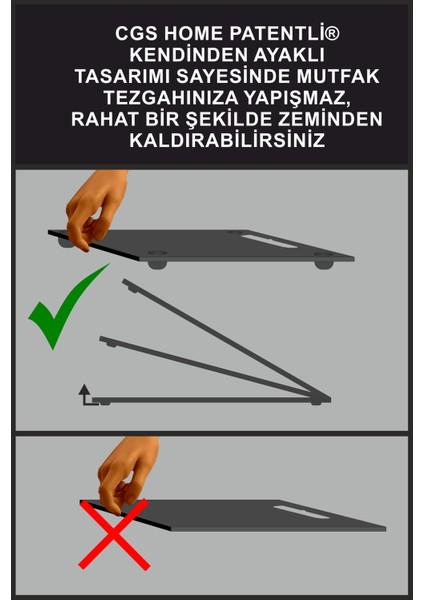 CGS HOME PATENTLİ® KENDİNDEN AYAKLI TASARIMI SAYESİNDE MUTFAK TEZGAHINIZA YAPIŞMAZ, RAHAT BİR ŞEKİLDE ZEMİNDEN KALDIRABİLİRSİNİZ