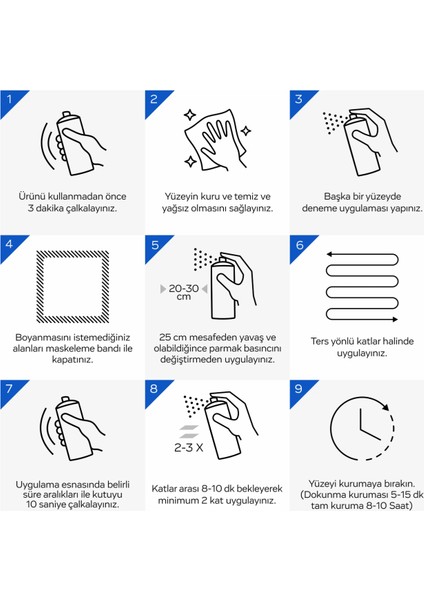 1

Ürünü kullanmadan önce 3 dakika çalkalayınız.

2

Yüzeyin kuru ve temiz ve yağsız olmasını sağlayınız.

3

Başka bir yüzeyde deneme uygulaması yapınız.

4

Boyanmasını istemediğiniz alanları maskeleme bandı ile kapatınız.

5

20-30 cm

25 cm mesafeden yavaş ve olabildiğince parmak basıncını değiştirmeden uygulayınız.

6

Ters yönlü katlar halinde uygulayınız.

7

Uygulama esnasında belirli süre aralıkları ile kutuyu 10 saniye çalkalayınız.

8

2-3 X

Katlar arası 8-10 dk bekleyerek minimum 2 kat uygulayınız.

9

Yüzeyi kurumaya bırakın. (Dokunma kuruması 5-15 dk tam kuruma 8-10 Saat)