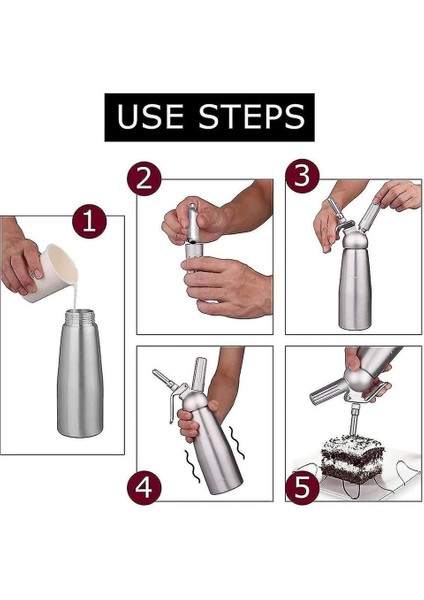 USE STEPS

1

2

3

4

5