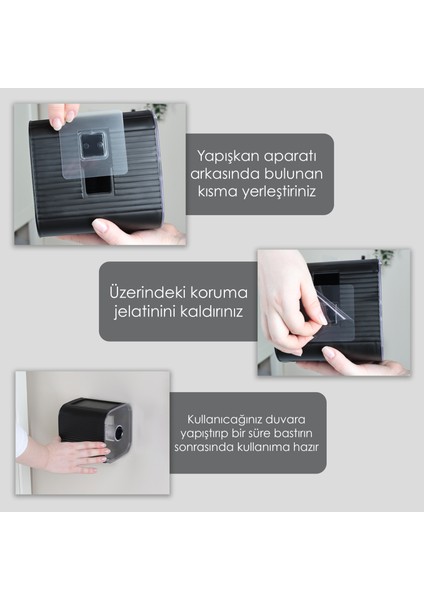 Yapışkan aparatı arkasında bulunan kısma yerleştiriniz

Üzerindeki koruma jelatinini kaldırınız

Kullanıcağınız duvara yapıştırıp bir süre bastırın sonrasında kullanıma hazır