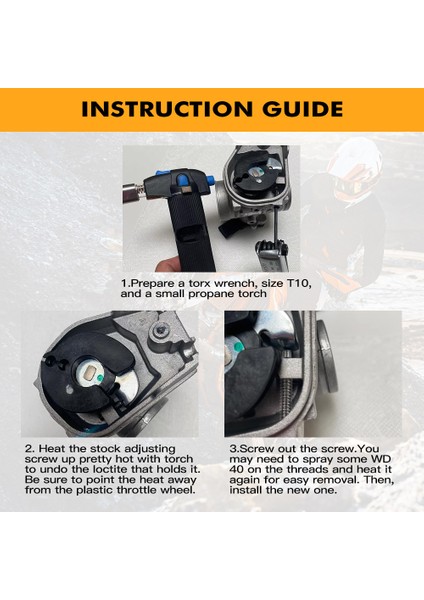 INSTRUCTION GUIDE

1.Prepare a torx wrench, size T10, and a small propane torch

2. Heat the stock adjusting screw up pretty hot with torch to undo the loctite that holds it. Be sure to point the heat away from the plastic throttle wheel.

3.Screw out the screw.You may need to spray some WD 40 on the threads and heat it again for easy removal. Then, install the new one.