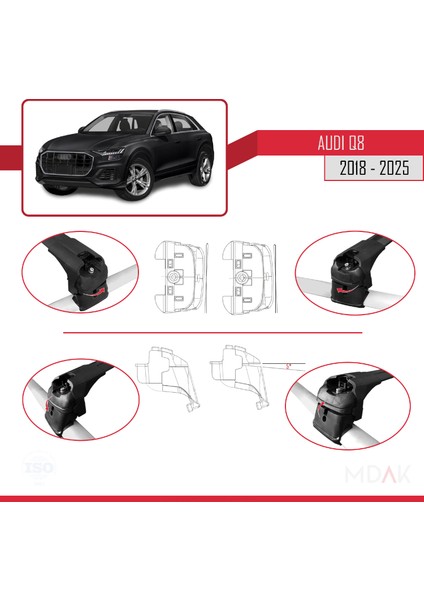 AUDI Q8

2018 - 2025

ISO

MDAK