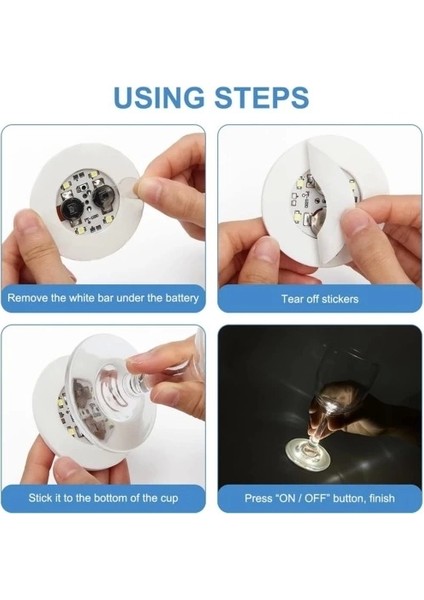 USING STEPS

Remove the white bar under the battery

Tear off stickers

Stick it to the bottom of the cup

Press "ON / OFF" button, finish