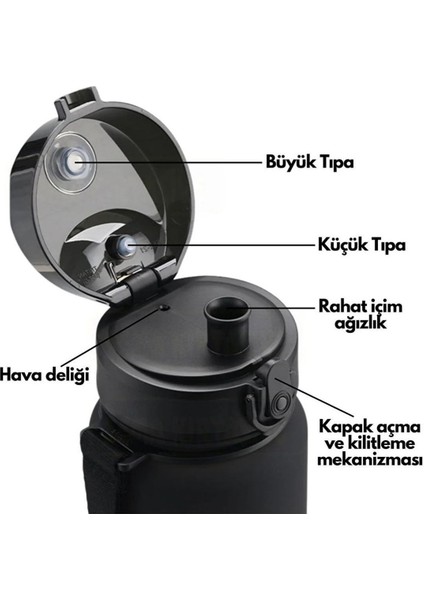 Büyük Tıpa

Küçük Tıpa

Rahat içim ağızlık

Hava deliği

Kapak açma ve kilitleme mekanizması