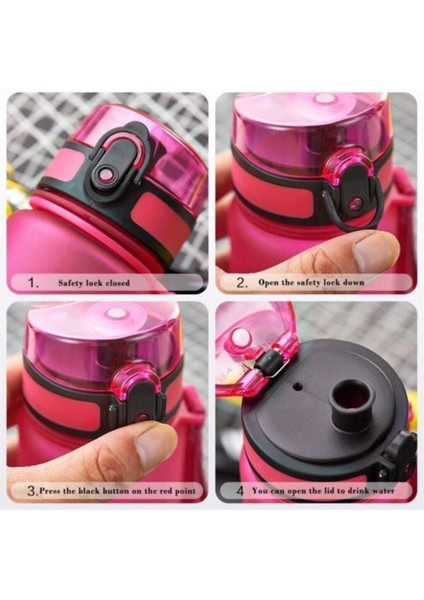 1. Safety lock closed

2. Open the safety lock down

3. Press the black button on the red point

4 You can open the lid to drink water