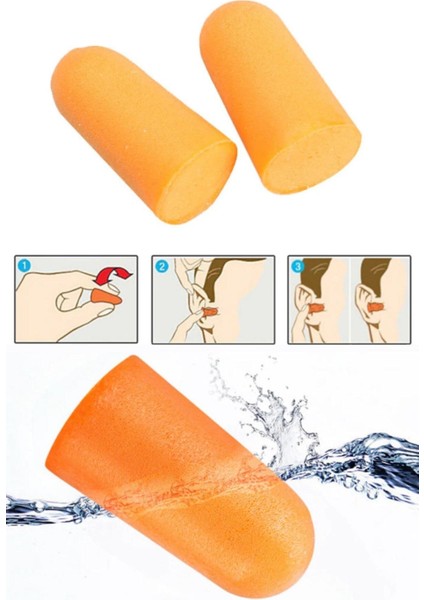 1

2

3