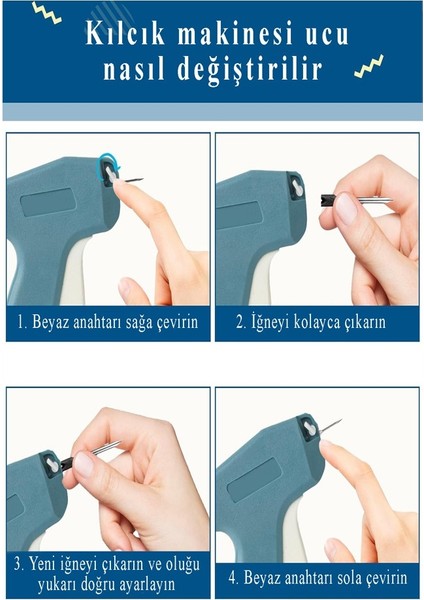 Kılcık makinesi ucu nasıl değiştirilir

1. Beyaz anahtarı sağa çevirin

2. İğneyi kolayca çıkarın

3. Yeni iğneyi çıkarın ve oluğu yukarı doğru ayarlayın

4. Beyaz anahtarı sola çevirin