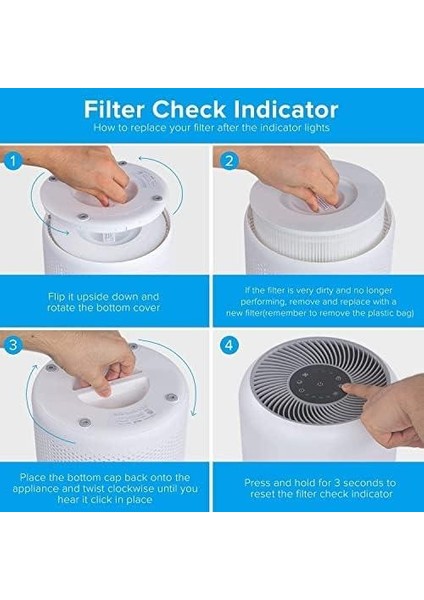 Filter Check Indicator
How to replace your filter after the indicator lights

1

Flip it upside down and rotate the bottom cover

2

If the filter is very dirty and no longer performing, remove and replace with a new filter(remember to remove the plastic bag)

3

Place the bottom cap back onto the appliance and twist clockwise until you hear it click in place

4

Press and hold for 3 seconds to reset the filter check indicator